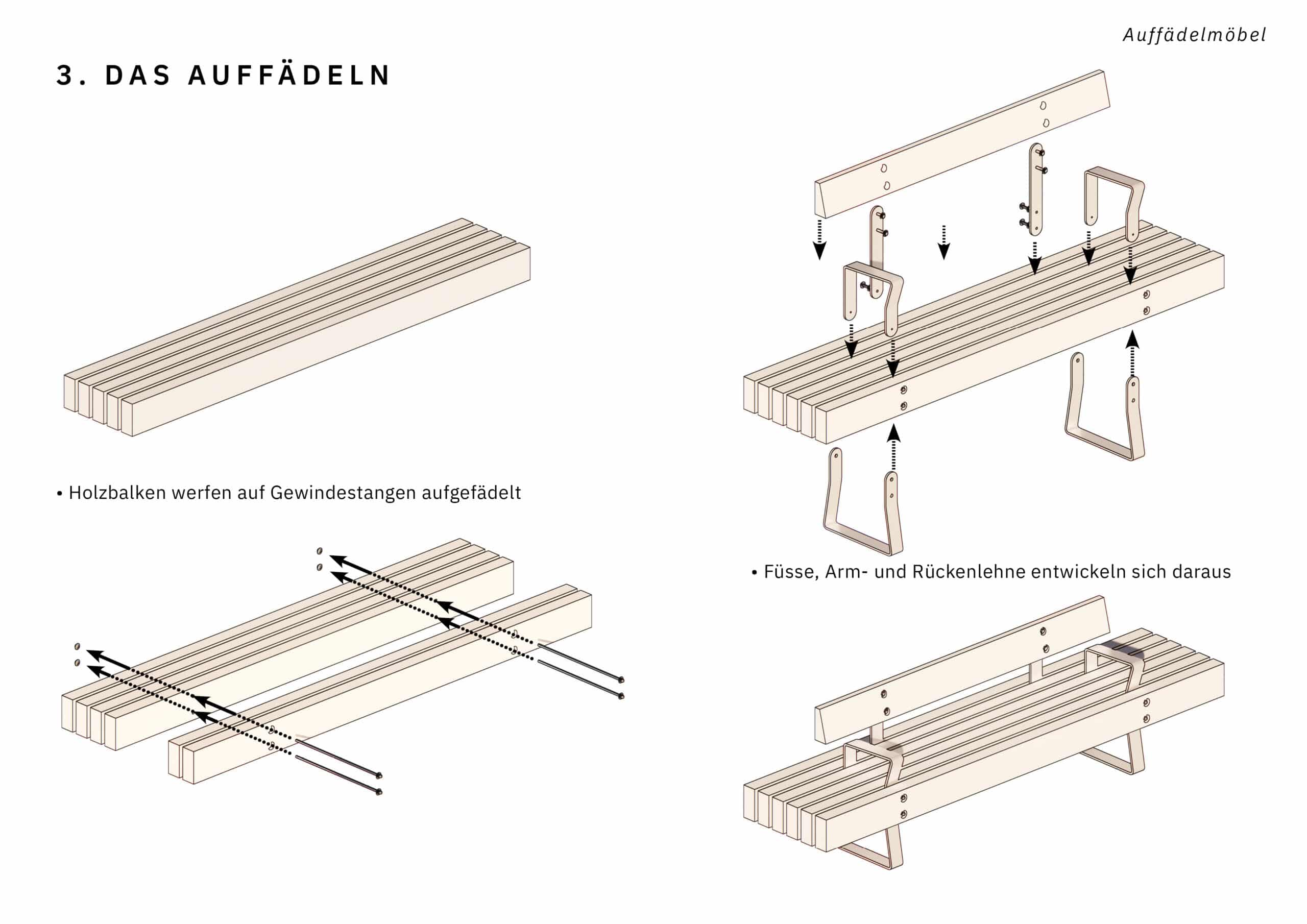 Auffädelmöbel

3. DAS AUFFÄDELN

• Holzbalken werfen auf Gewindestangen aufgefädelt

• Füsse, Arm- und Rückenlehne entwickeln sich daraus