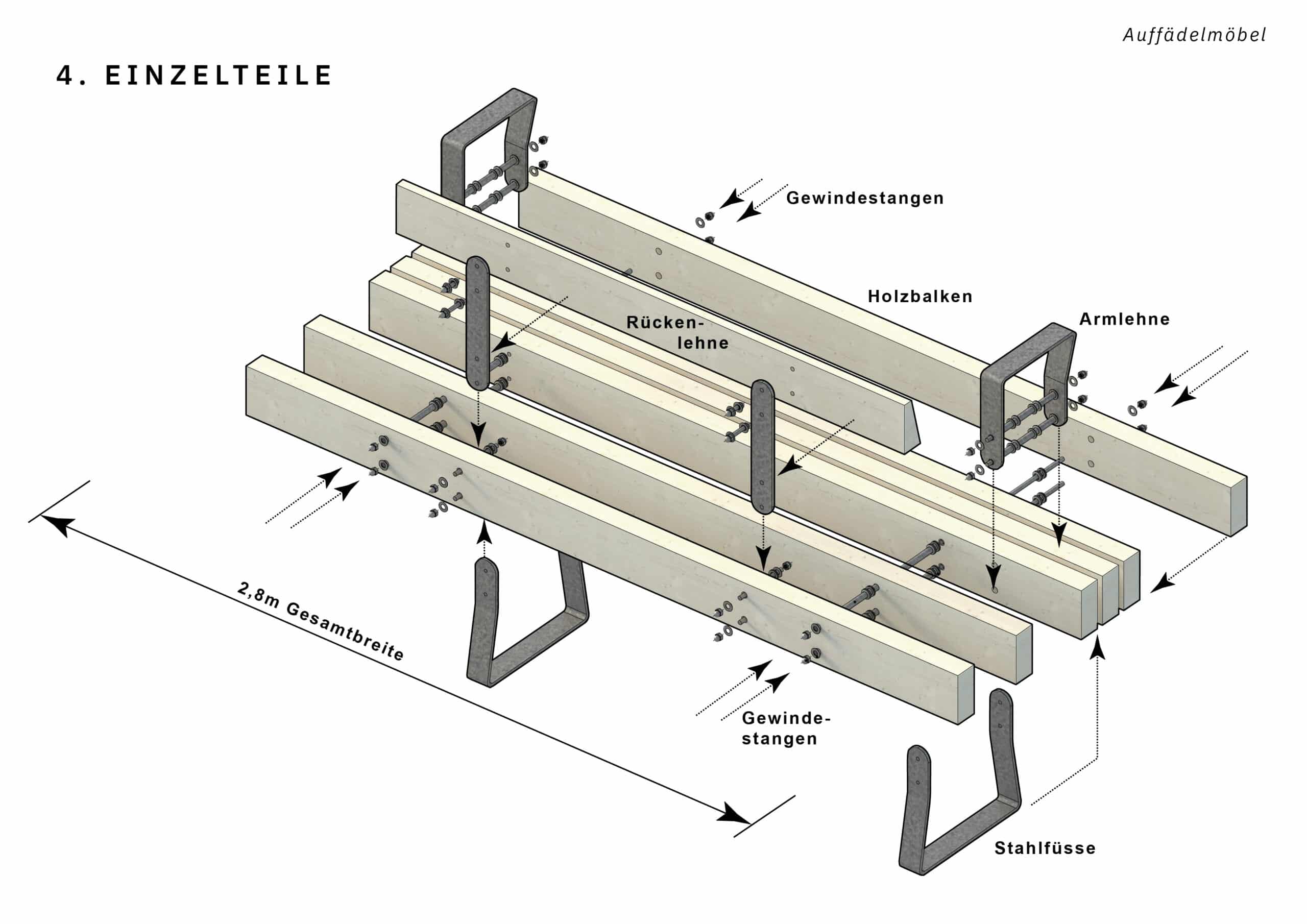 Auffädelmöbel

4. EINZELTEILE

Gewindestangen

Holzbalken

Rückenlehne

Armlehne

2,8m Gesamtbreite

Gewindestangen

Stahlfüsse