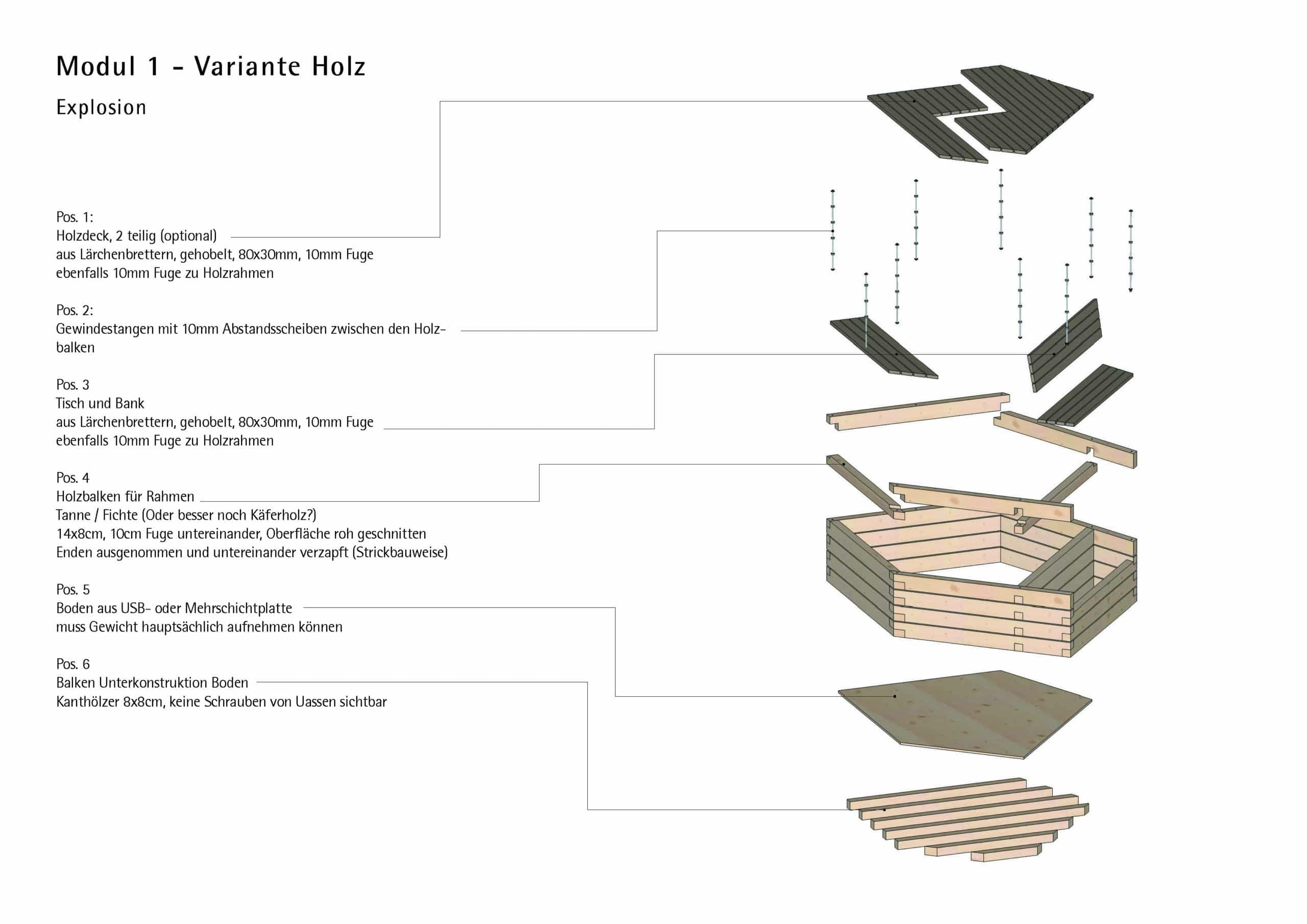 Modul 1 - Variante Holz

Explosion

Pos. 1:
Holzdeck, 2 teilig (optional)
aus Lärchenbrettern, gehobelt, 80x30mm, 10mm Fuge
ebenfalls 10mm Fuge zu Holzrahmen

Pos. 2:
Gewindestangen mit 10mm Abstandsscheiben zwischen den Holzbalken

Pos. 3
Tisch und Bank
aus Lärchenbrettern, gehobelt, 80x30mm, 10mm Fuge
ebenfalls 10mm Fuge zu Holzrahmen

Pos. 4
Holzbalken für Rahmen
Tanne / Fichte (Oder besser noch Käferholz?)
14x8cm, 10cm Fuge untereinander, Oberfläche roh geschnitten
Enden ausgenommen und untereinander verzapft (Strickbauweise)

Pos. 5
Boden aus USB- oder Mehrschichtplatte
muss Gewicht hauptsächlich aufnehmen können

Pos. 6
Balken Unterkonstruktion Boden
Kanthölzer 8x8cm, keine Schrauben von Uassen sichtbar