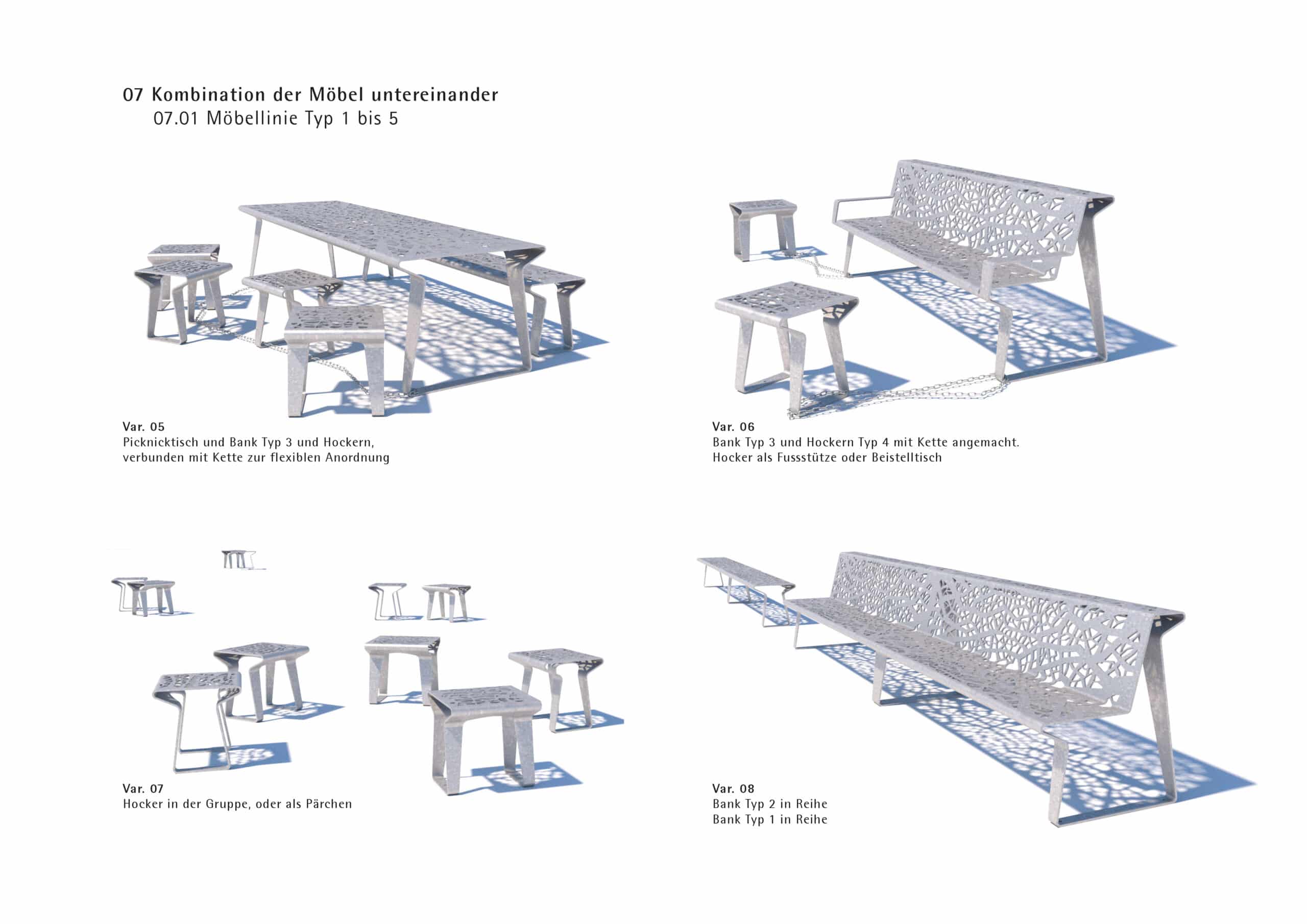 07 Kombination der Möbel untereinander
07.01 Möbellinie Typ 1 bis 5

Var. 05
Picknicktisch und Bank Typ 3 und Hockern, verbunden mit Kette zur flexiblen Anordnung

Var. 06
Bank Typ 3 und Hockern Typ 4 mit Kette angemacht.
Hocker als Fussstütze oder Beistelltisch

Var. 07
Hocker in der Gruppe, oder als Pärchen

Var. 08
Bank Typ 2 in Reihe
Bank Typ 1 in Reihe