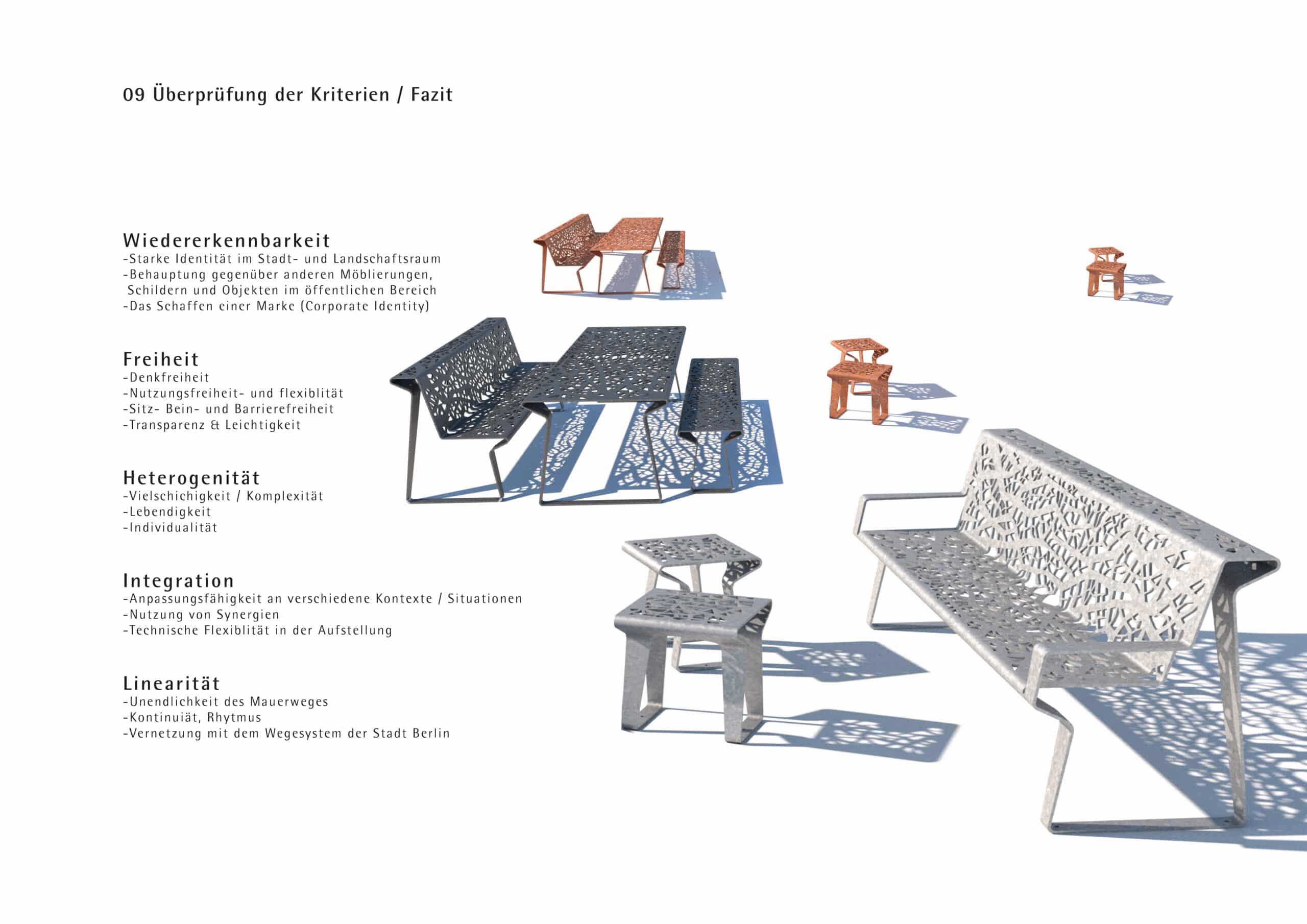 09 Überprüfung der Kriterien / Fazit

Wiedererkennbarkeit
-Starke Identität im Stadt- und Landschaftsraum
-Behauptung gegenüber anderen Möblierungen, Schildern und Objekten im öffentlichen Bereich
-Das Schaffen einer Marke (Corporate Identity)

Freiheit
-Denkfreiheit
-Nutzungsfreiheit- und flexiblität
-Sitz- Bein- und Barrierefreiheit
-Transparenz & Leichtigkeit

Heterogenität
-Vielschichigkeit / Komplexität
-Lebendigkeit
-Individualität

Integration
-Anpassungsfähigkeit an verschiedene Kontexte / Situationen
-Nutzung von Synergien
-Technische Flexiblität in der Aufstellung

Linearität
-Unendlichkeit des Mauerweges
-Kontinuiät, Rhytmus
-Vernetzung mit dem Wegesystem der Stadt Berlin