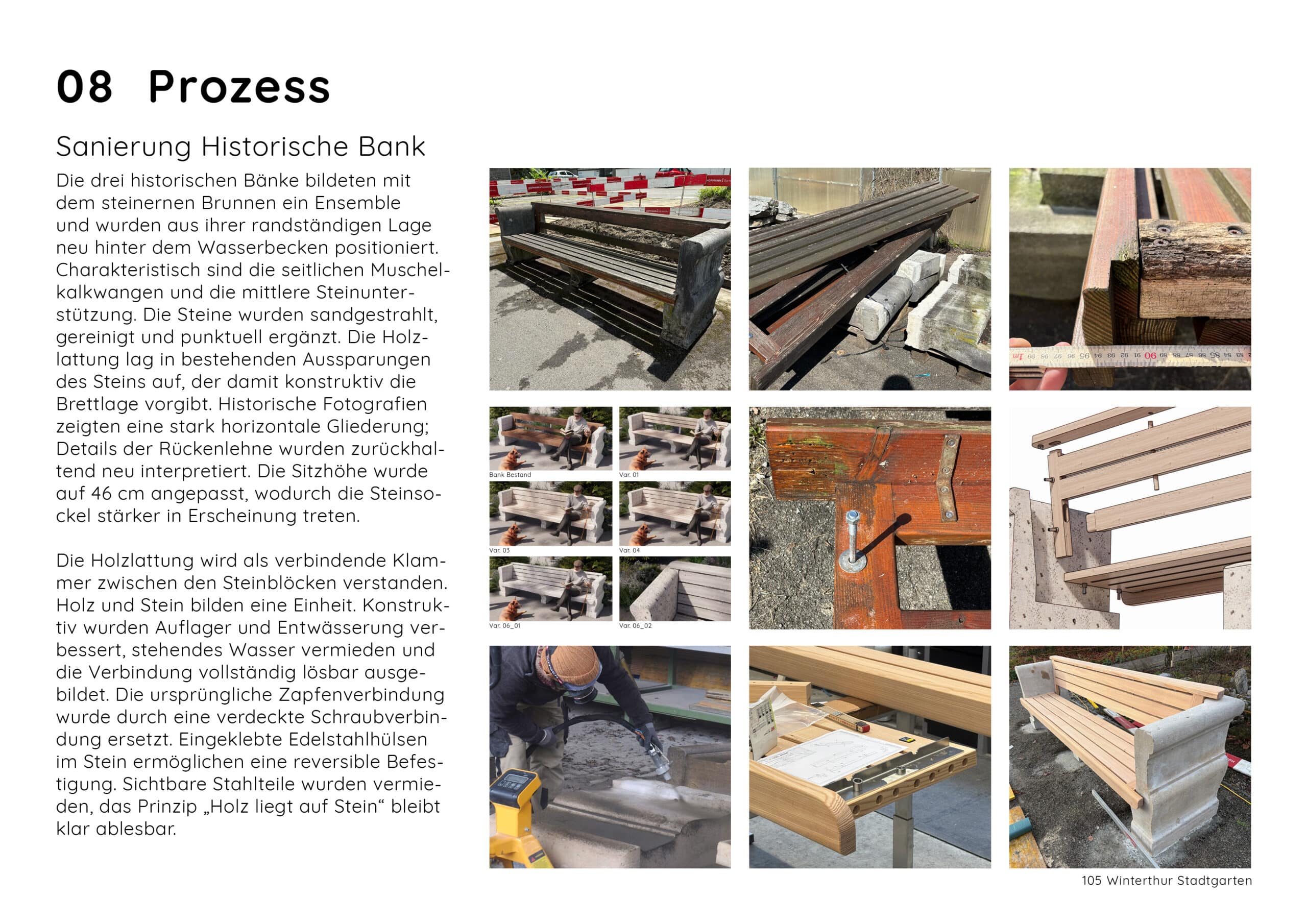 08 Prozess

Sanierung Historische Bank

Die drei historischen Bänke bildeten mit dem steinernen Brunnen ein Ensemble und wurden aus ihrer randständigen Lage neu hinter dem Wasserbecken positioniert. Charakteristisch sind die seitlichen Muschelkalkwangen und die mittlere Steinunterstützung. Die Steine wurden sandgestrahlt, gereinigt und punktuell ergänzt. Die Holzlattung lag in bestehenden Aussparungen des Steins auf, der damit konstruktiv die Brettlage vorgibt. Historische Fotografien zeigten eine stark horizontale Gliederung; Details der Rückenlehne wurden zurückhaltend neu interpretiert. Die Sitzhöhe wurde auf 46 cm angepasst, wodurch die Steinsockel stärker in Erscheinung treten.

Die Holzlattung wird als verbindende Klammer zwischen den Steinblöcken verstanden. Holz und Stein bilden eine Einheit. Konstruktiv wurden Auflager und Entwässerung verbessert, stehendes Wasser vermieden und die Verbindung vollständig lösbar ausgebildet. Die ursprüngliche Zapfenverbindung wurde durch eine verdeckte Schraubverbindung ersetzt. Eingeklebte Edelstahlhülsen im Stein ermöglichen eine reversible Befestigung. Sichtbare Stahlteile wurden vermieden, das Prinzip „Holz liegt auf Stein“ bleibt klar ablesbar.

Bank Bestand
Var. 01
Var. 03
Var. 04
Var. 06_01
Var. 06_02

105 Winterthur Stadtgarten